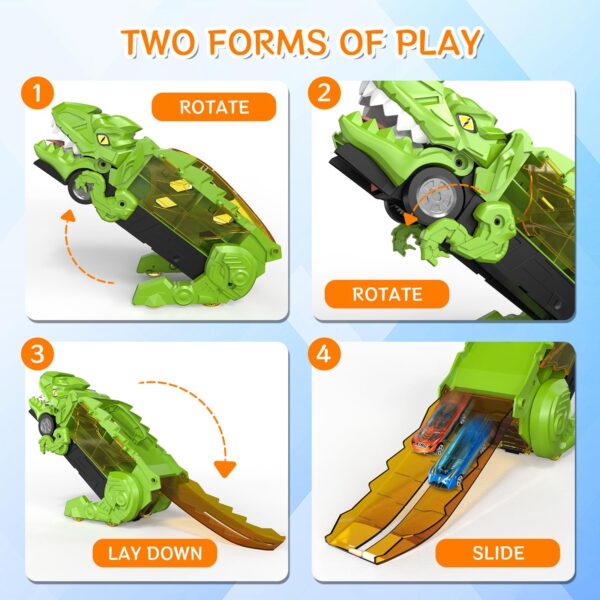 TWO FORMS OF PLAY

1

ROTATE

2

ROTATE

3

LAY DOWN

4

SLIDE